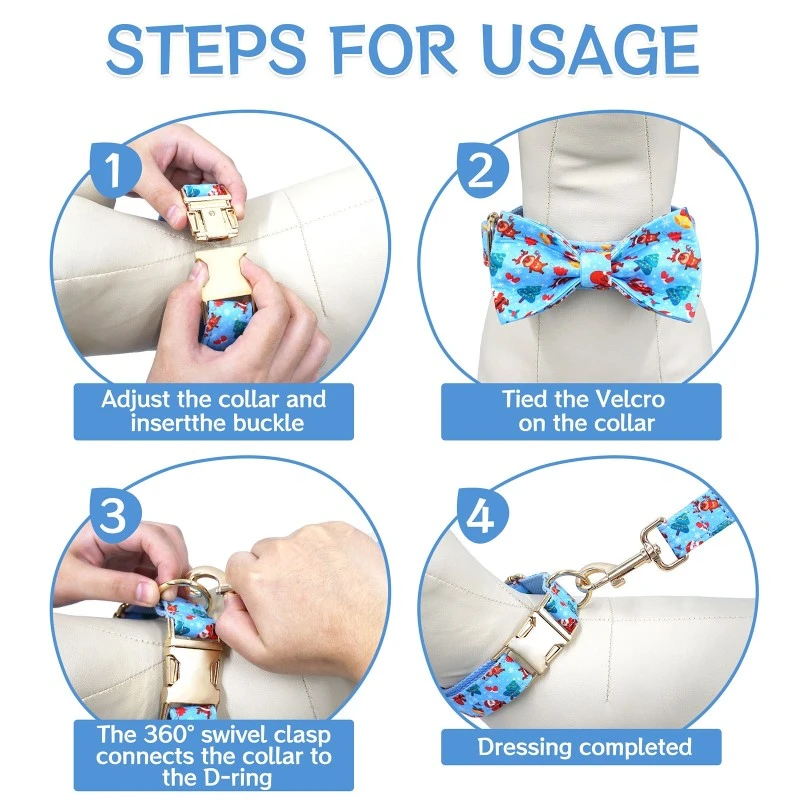 STEPS FOR USAGE

1

Adjust the collar and insertthe buckle

2

Tied the Velcro on the collar

3

The 360° swivel clasp connects the collar to the D-ring

4

Dressing completed